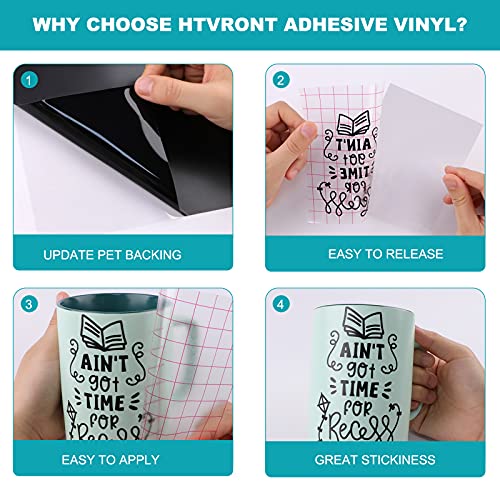 WHY CHOOSE HTVRONT ADHESIVE VINYL?

1

UPDATE PET BACKING

2

AIN'T got TIME FOR Recess

EASY TO RELEASE

3

AIN'T got TIME FOR Recess

EASY TO APPLY

4

AIN'T got TIME FOR Recess

GREAT STICKINESS