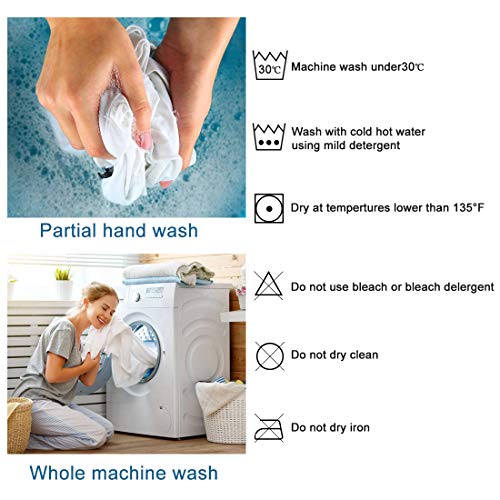 Partial hand wash

Whole machine wash

30℃ Machine wash under30℃

Wash with cold hot water using mild detergent

Dry at tempertures lower than 135°F

Do not use bleach or bleach delergent

Do not dry clean

Do not dry iron