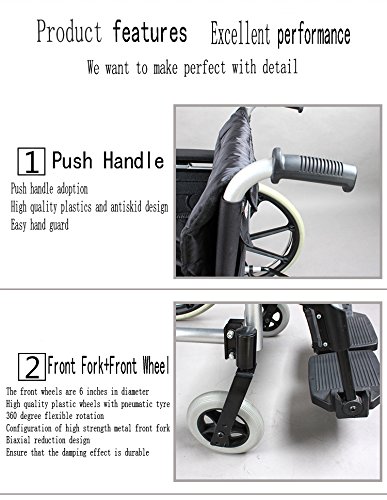 Product features Excellent performance

We want to make perfect with detail

1 Push Handle

Push handle adoption
High quality plastics and antiskid design
Easy hand guard

2 Front Fork+Front Wheel

The front wheels are 6 inches in diameter
High quality plastic wheels with pneumatic tyre
360 degree flexible rotation
Configuration of high strength metal front fork
Biaxial reduction design
Ensure that the damping effect is durable