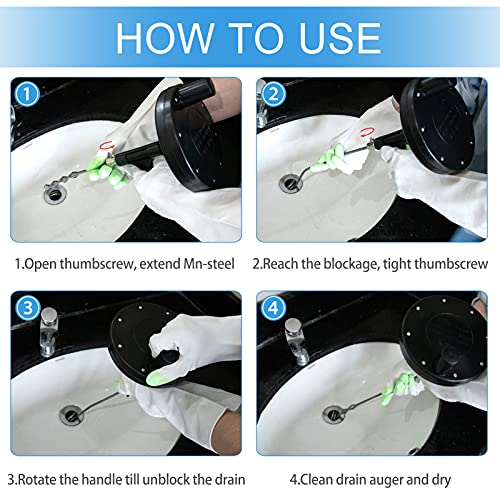 HOW TO USE

1

1.Open thumbscrew, extend Mn-steel

2

2.Reach the blockage, tight thumbscrew

3

3.Rotate the handle till unblock the drain

4

4.Clean drain auger and dry