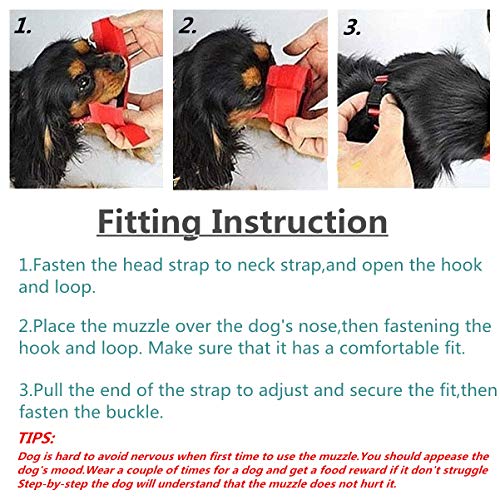 1.

2.

3.

Fitting Instruction

1.Fasten the head strap to neck strap,and open the hook and loop.

2.Place the muzzle over the dog's nose,then fastening the hook and loop. Make sure that it has a comfortable fit.

3.Pull the end of the strap to adjust and secure the fit,then fasten the buckle.

TIPS:
Dog is hard to avoid nervous when first time to use the muzzle.You should appease the dog's mood.Wear a couple of times for a dog and get a food reward if it don't struggle Step-by-step the dog will understand that the muzzle does not hurt it.