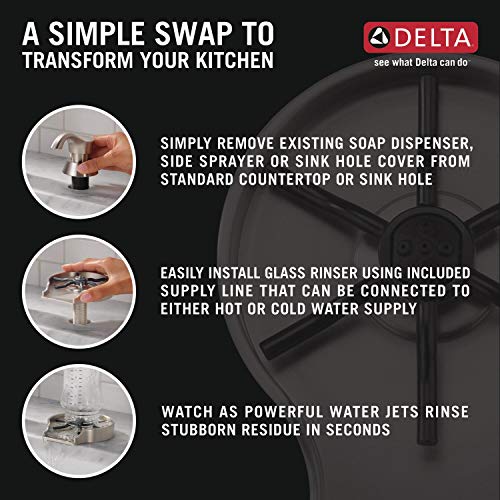 A SIMPLE SWAP TO
TRANSFORM YOUR KITCHEN

DELTA
see what Delta can do

SIMPLY REMOVE EXISTING SOAP DISPENSER, SIDE SPRAYER OR SINK HOLE COVER FROM STANDARD COUNTERTOP OR SINK HOLE

EASILY INSTALL GLASS RINSER USING INCLUDED SUPPLY LINE THAT CAN BE CONNECTED TO EITHER HOT OR COLD WATER SUPPLY

WATCH AS POWERFUL WATER JETS RINSE STUBBORN RESIDUE IN SECONDS