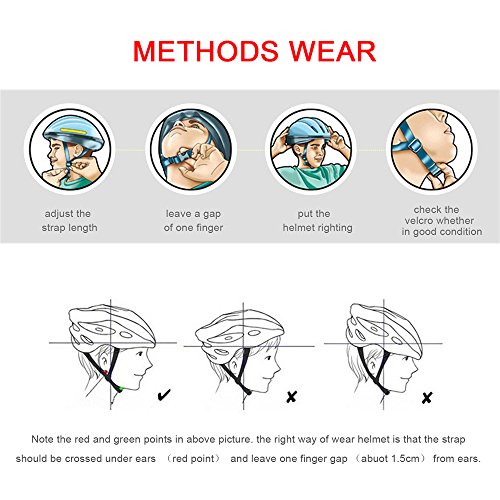 METHODS WEAR

adjust the strap length

leave a gap of one finger

put the helmet righting

check the velcro whether in good condition

✔

✘

✘

Note the red and green points in above picture. the right way of wear helmet is that the strap should be crossed under ears （red point） and leave one finger gap （abuot 1.5cm） from ears.