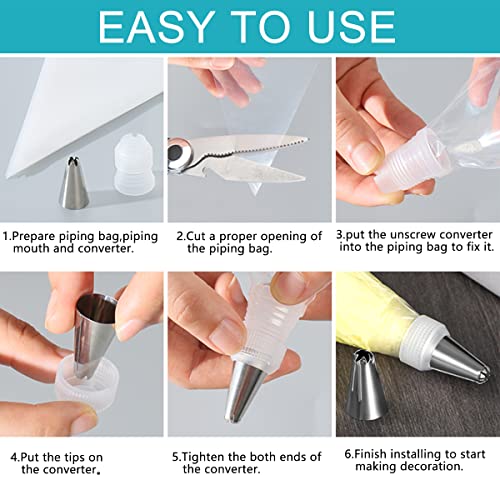 EASY TO USE

1.Prepare piping bag,piping mouth and converter.

2.Cut a proper opening of the piping bag.

3.put the unscrew converter into the piping bag to fix it.

4.Put the tips on the converter.

5.Tighten the both ends of the converter.

6.Finish installing to start making decoration.