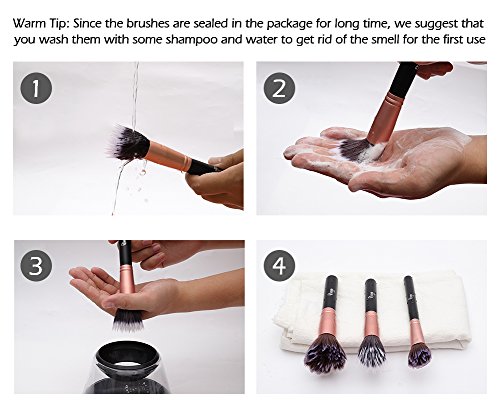 Warm Tip: Since the brushes are sealed in the package for long time, we suggest that you wash them with some shampoo and water to get rid of the smell for the first use

1

2

3

4