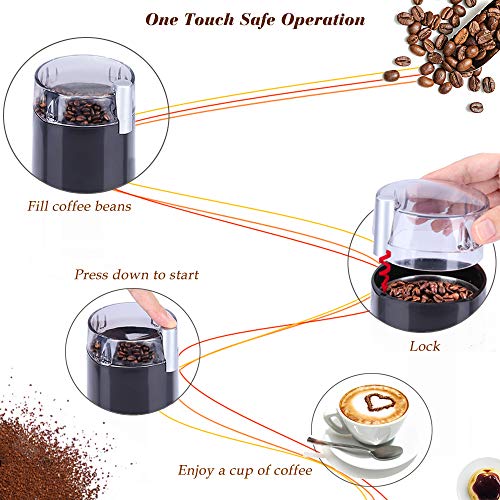 One Touch Safe Operation

Fill coffee beans

Press down to start

Lock

Enjoy a cup of coffee