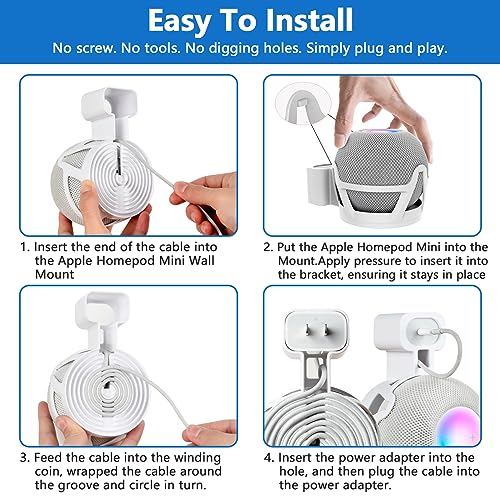 Easy To Install

No screw. No tools. No digging holes. Simply plug and play.

1. Insert the end of the cable into the Apple Homepod Mini Wall Mount

2. Put the Apple Homepod Mini into the Mount.Apply pressure to insert it into the bracket, ensuring it stays in place

3. Feed the cable into the winding coin, wrapped the cable around the groove and circle in turn.

4. Insert the power adapter into the hole, and then plug the cable into the power adapter.