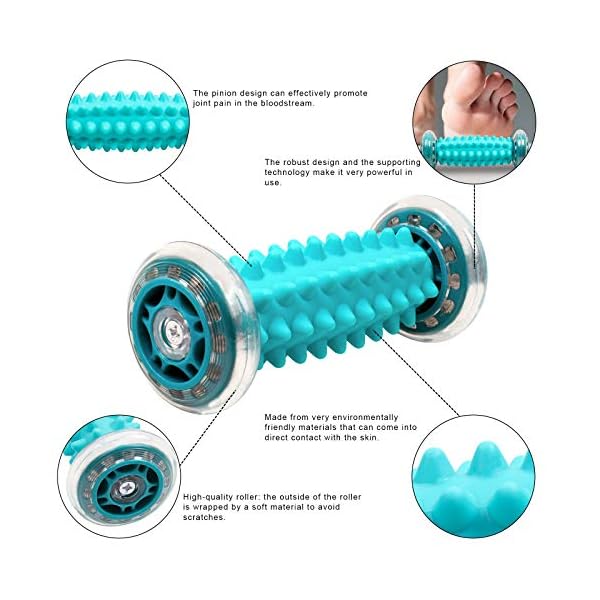 The pinion design can effectively promote joint pain in the bloodstream.

The robust design and the supporting technology make it very powerful in use.

Made from very environmentally friendly materials that can come into direct contact with the skin.

High-quality roller: the outside of the roller is wrapped by a soft material to avoid scratches.