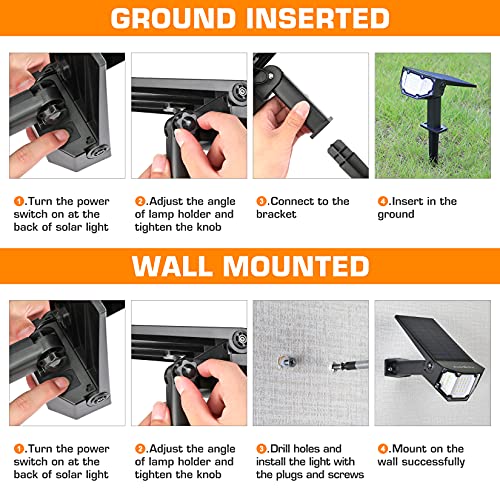 GROUND INSERTED

1.Turn the power switch on at the back of solar light

2.Adjust the angle of lamp holder and tighten the knob

3.Connect to the bracket

4.Insert in the ground

WALL MOUNTED

1.Turn the power switch on at the back of solar light

2.Adjust the angle of lamp holder and tighten the knob

3.Drill holes and install the light with the plugs and screws

4.Mount on the wall successfully