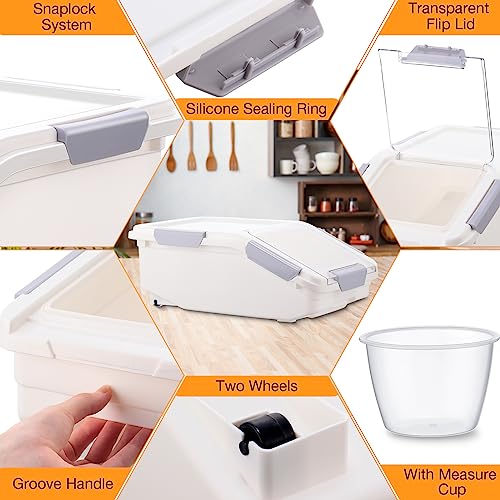 Snaplock System

Transparent Flip Lid

Silicone Sealing Ring

Two Wheels

Groove Handle

With Measure Cup