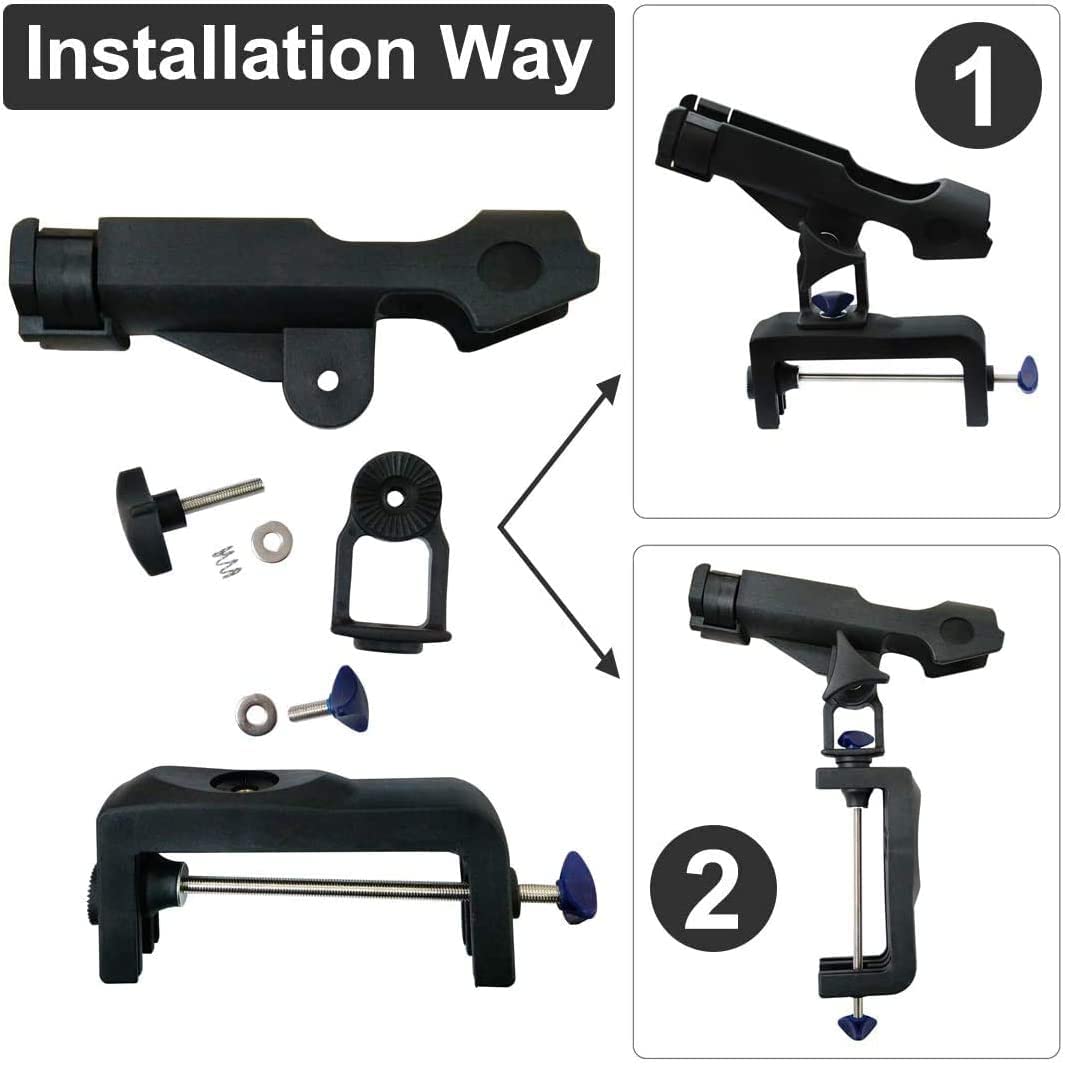 Installation Way

1

2