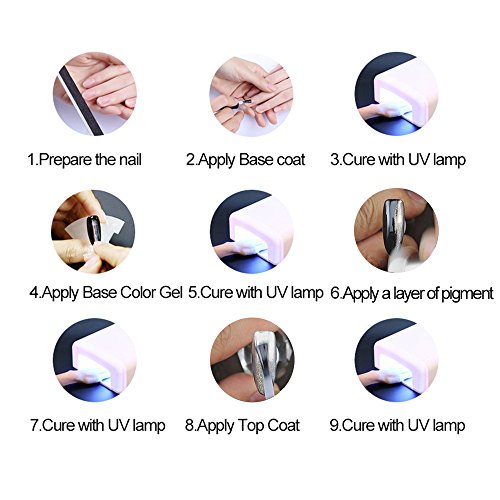 1.Prepare the nail

2.Apply Base coat

3.Cure with UV lamp

4.Apply Base Color Gel

5.Cure with UV lamp

6.Apply a layer of pigment

7.Cure with UV lamp

8.Apply Top Coat

9.Cure with UV lamp