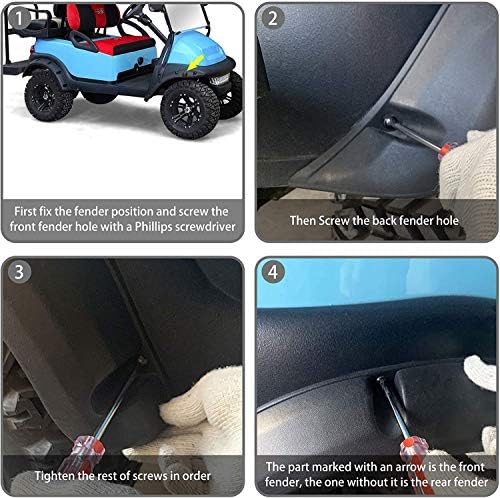 1

First fix the fender position and screw the front fender hole with a Phillips screwdriver

2

Then Screw the back fender hole

3

Tighten the rest of screws in order

4

The part marked with an arrow is the front fender, the one without it is the rear fender