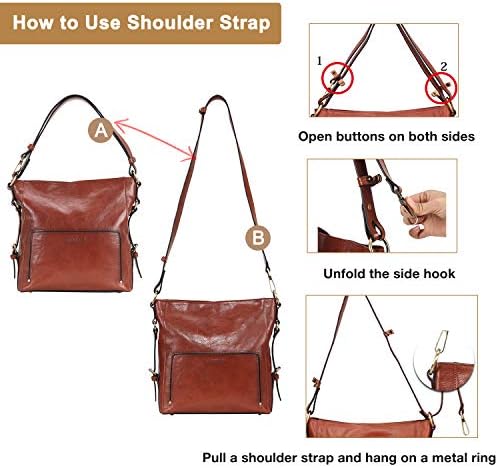 How to Use Shoulder Strap

A

B

1

2

Open buttons on both sides

Unfold the side hook

Pull a shoulder strap and hang on a metal ring