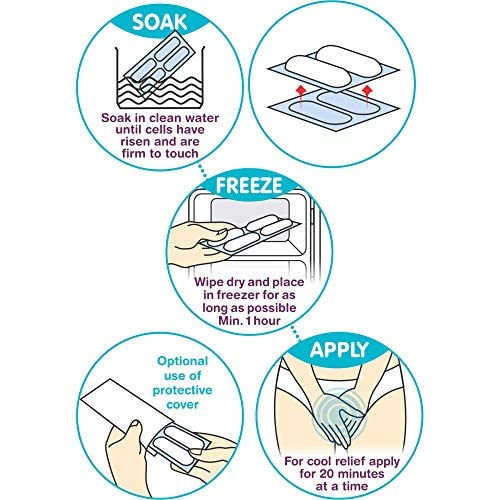 SOAK

Soak in clean water until cells have risen and are firm to touch

FREEZE

Wipe dry and place in freezer for as long as possible Min. 1 hour

Optional use of protective cover

APPLY

For cool relief apply for 20 minutes at a time