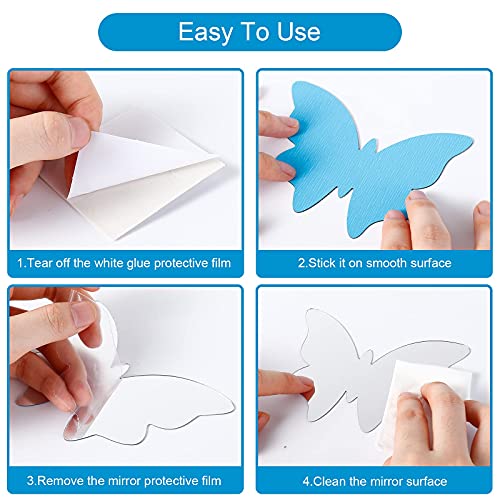 Easy To Use

1.Tear off the white glue protective film

2.Stick it on smooth surface

3.Remove the mirror protective film

4.Clean the mirror surface