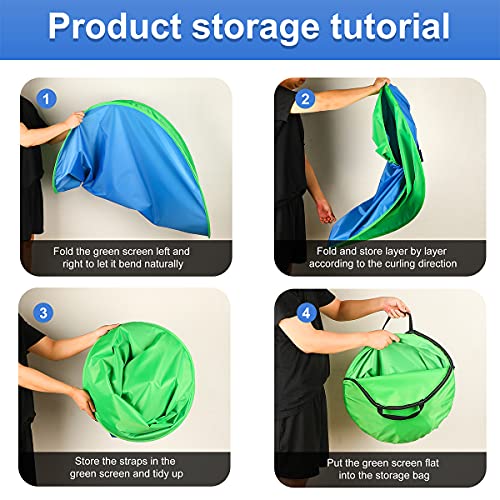 Product storage tutorial

1

Fold the green screen left and right to let it bend naturally

2

Fold and store layer by layer according to the curling direction

3

Store the straps in the green screen and tidy up

4

Put the green screen flat into the storage bag