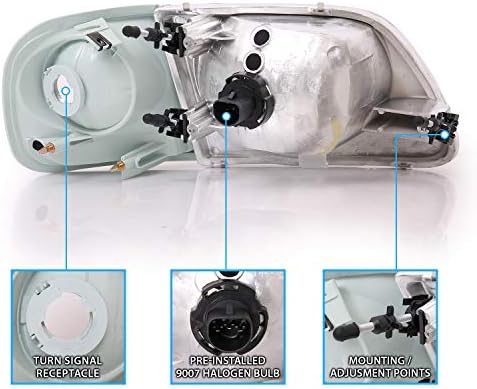 TURN SIGNAL RECEPTACLE

PRE-INSTALLED 9007 HALOGEN BULB

MOUNTING / ADJUSMENT POINTS