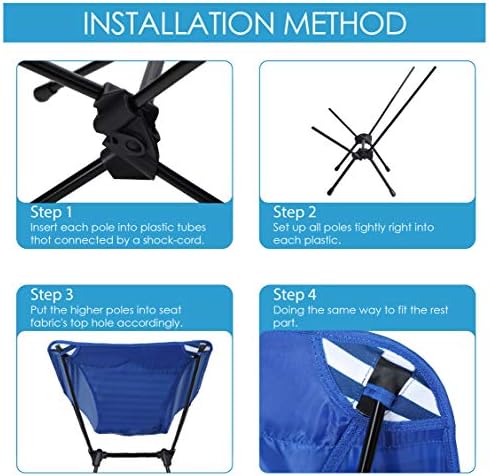 INSTALLATION METHOD

Step 1
Insert each pole into plastic tubes thot connected by a shock-cord.

Step 2
Set up all poles tightly right into each plastic.

Step 3
Put the higher poles into seat fabric's top hole accordingly.

Step 4
Doing the same way to fit the rest part.