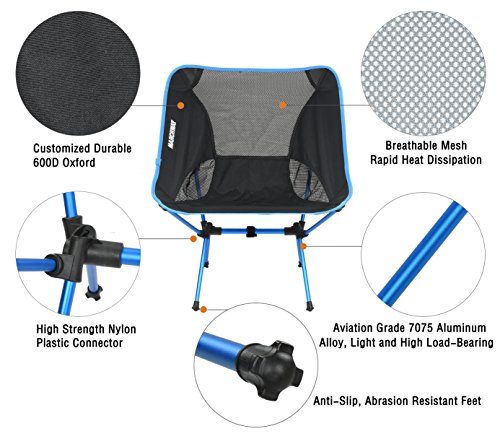 Customized Durable
600D Oxford

MARCHWAY

Breathable Mesh
Rapid Heat Dissipation

High Strength Nylon
Plastic Connector

Aviation Grade 7075 Aluminum
Alloy, Light and High Load-Bearing

Anti-Slip, Abrasion Resistant Feet