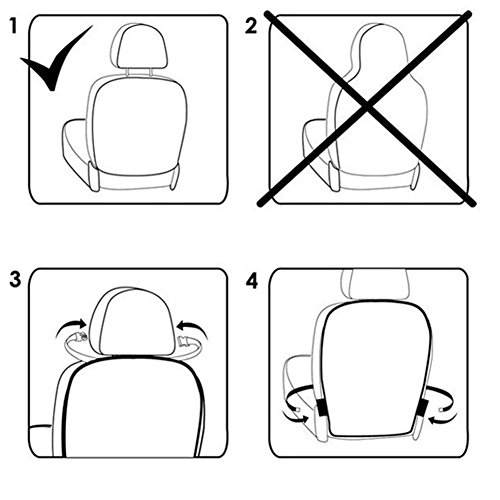 1

2

3

4