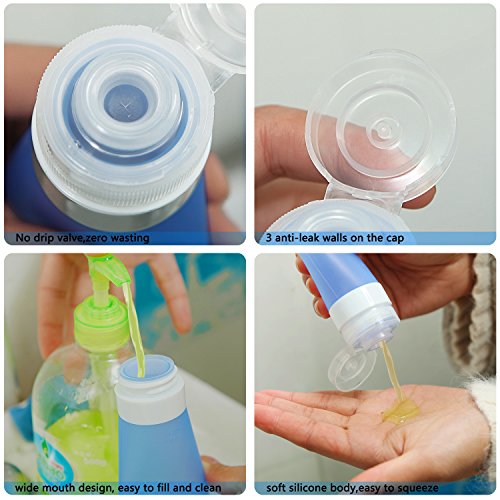 No drip valve,zero wasting

3 anti-leak walls on the cap

wide mouth design, easy to fill and clean

soft silicone body,easy to squeeze