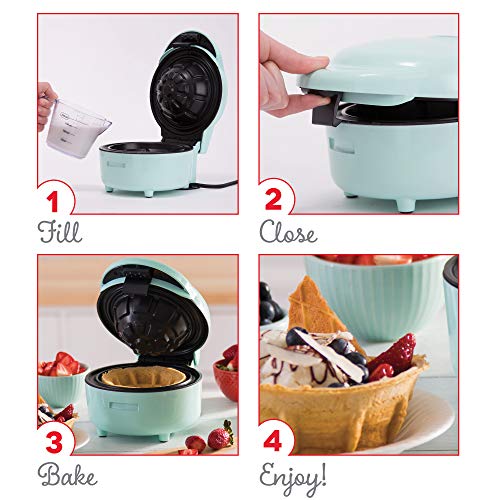 1
Fill

2
Close

3
Bake

4
Enjoy!