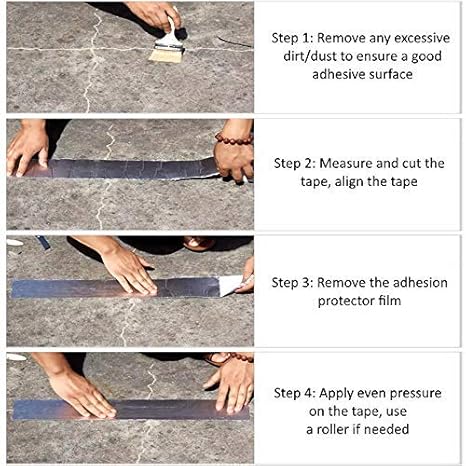 Step 1: Remove any excessive dirt/dust to ensure a good adhesive surface

Step 2: Measure and cut the tape, align the tape

Step 3: Remove the adhesion protector film

Step 4: Apply even pressure on the tape, use a roller if needed