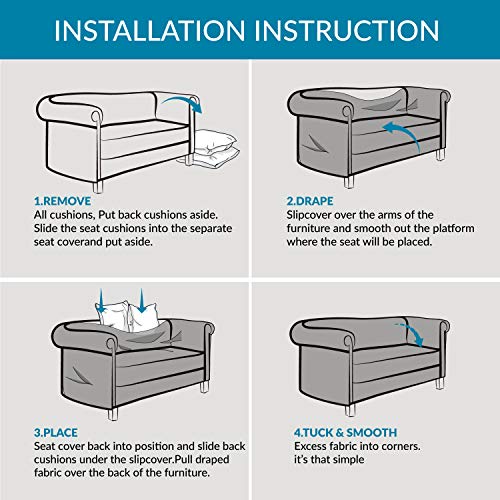 INSTALLATION INSTRUCTION

1.REMOVE
All cushions, Put back cushions aside. Slide the seat cushions into the separate seat coverand put aside.

2.DRAPE
Slipcover over the arms of the furniture and smooth out the platform where the seat will be placed.

3.PLACE
Seat cover back into position and slide back cushions under the slipcover.Pull draped fabric over the back of the furniture.

4.TUCK & SMOOTH
Excess fabric into corners. it's that simple