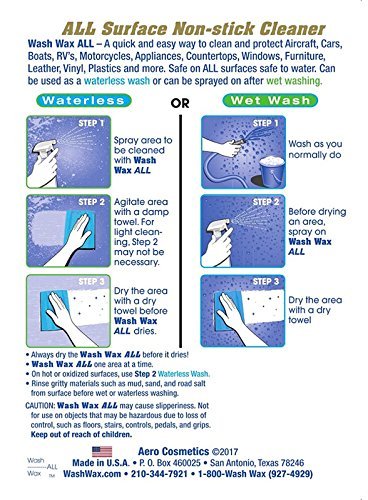 ALL Surface Non-stick Cleaner

Wash Wax ALL – A quick and easy way to clean and protect Aircraft, Cars, Boats, RV's, Motorcycles, Appliances, Countertops, Windows, Furniture, Leather, Vinyl, Plastics and more. Safe on ALL surfaces safe to water. Can be used as a waterless wash or can be sprayed on after wet washing.

Waterless

STEP 1

Spray area to be cleaned with Wash Wax ALL

STEP 2

Agitate area with a damp towel. For light cleaning, Step 2 may not be necessary.

STEP 3

Dry the area with a dry towel before Wash Wax ALL dries.

OR

Wet Wash

STEP 1

Wash as you normally do

STEP 2

Before drying an area, spray on Wash Wax ALL

STEP 3

Dry the area with a dry towel

• Always dry the Wash Wax ALL before it dries!
• Wash Wax ALL one area at a time.
• On hot or oxidized surfaces, use Step 2 Waterless Wash.
• Rinse gritty materials such as mud, sand, and road salt from surface before wet or waterless washing.

CAUTION: Wash Wax ALL may cause slipperiness. Not for use on objects that may be hazardous due to loss of control, such as floors, stairs, controls, pedals, and grips. Keep out of reach of children.

Wash ALL Wax TM

Aero Cosmetics ©2017
Made in U.S.A. • P. O. Box 460025 • San Antonio, Texas 78246
WashWax.com • 210-344-7921 • 1-800-Wash Wax (927-4929)