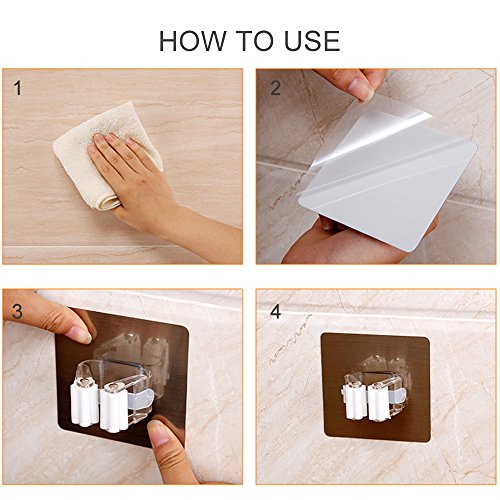 HOW TO USE

1

2

3

4