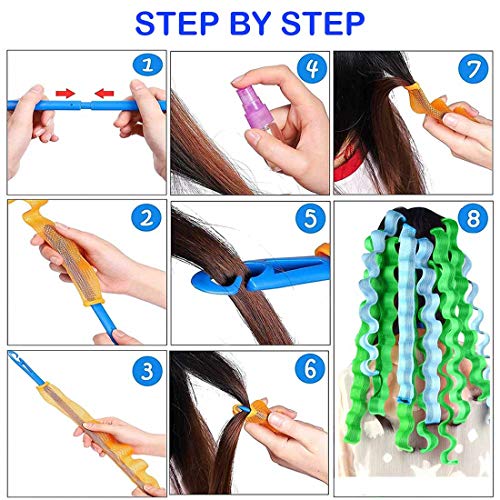 STEP BY STEP

1

4

7

2

5

8

3

6