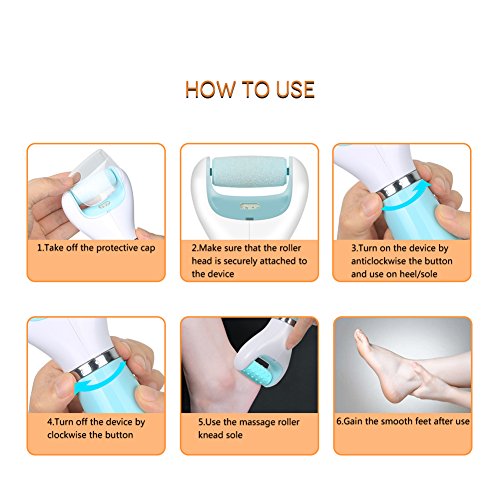 HOW TO USE

1.Take off the protective cap

2.Make sure that the roller head is securely attached to the device

3.Turn on the device by anticlockwise the button and use on heel/sole

4.Turn off the device by clockwise the button

5.Use the massage roller knead sole

6.Gain the smooth feet after use