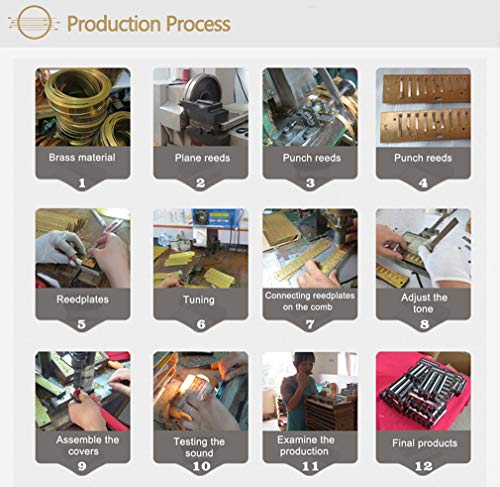 Production Process

Brass material
1

Plane reeds
2

Punch reeds
3

Punch reeds
4

Reedplates
5

Tuning
6

Connecting reedplates on the comb
7

Adjust the tone
8

Assemble the covers
9

Testing the sound
10

Examine the production
11

Final products
12