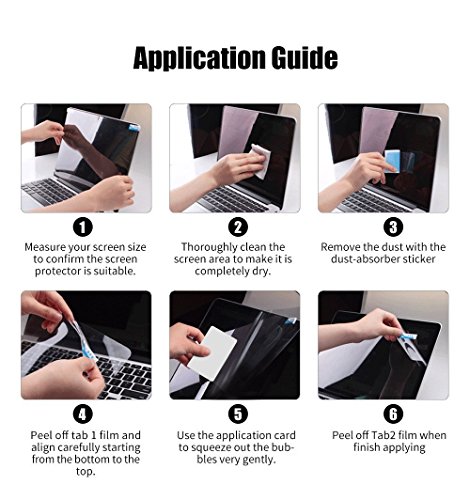 Application Guide

1
Measure your screen size to confirm the screen protector is suitable.

2
Thoroughly clean the screen area to make it is completely dry.

3
Remove the dust with the dust-absorber sticker

4
Peel off tab 1 film and align carefully starting from the bottom to the top.

5
Use the application card to squeeze out the bubbles very gently.

6
Peel off Tab2 film when finish applying