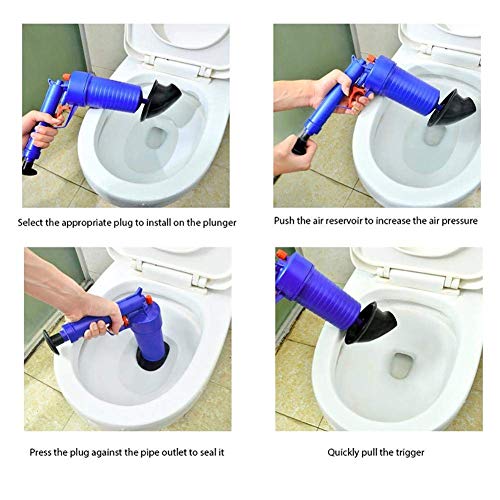 Select the appropriate plug to install on the plunger

Push the air reservoir to increase the air pressure

Press the plug against the pipe outlet to seal it

Quickly pull the trigger