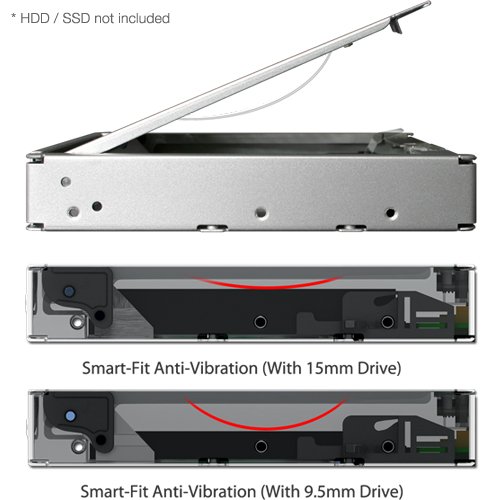 * HDD / SSD not included

Smart-Fit Anti-Vibration (With 15mm Drive)

Smart-Fit Anti-Vibration (With 9.5mm Drive)