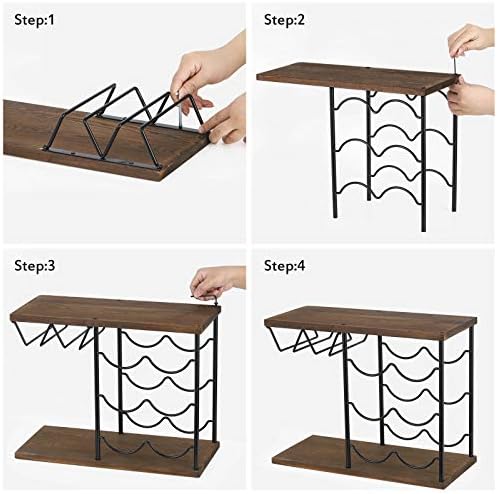 Step:1

Step:2

Step:3

Step:4