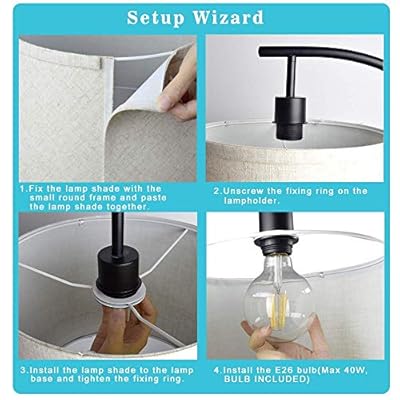 Setup Wizard

1.Fix the lamp shade with the small round frame and paste the lamp shade together.

2.Unscrew the fixing ring on the lampholder.

3.Install the lamp shade to the lamp base and tighten the fixing ring.

4.Install the E26 bulb(Max 40W, BULB INCLUDED)