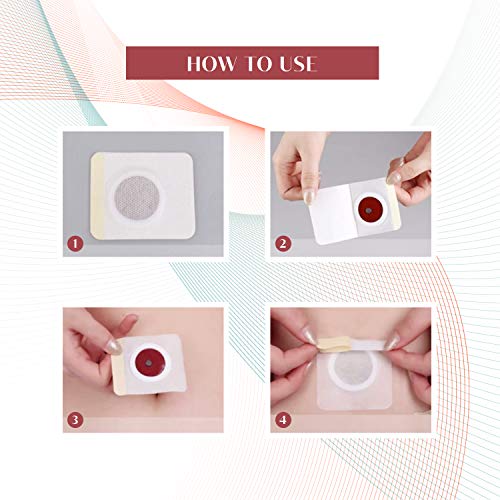 HOW TO USE

1

2

3

4