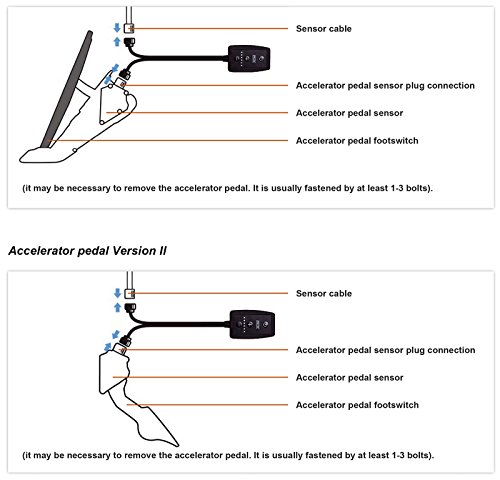 Sensor cable

Accelerator pedal sensor plug connection

Accelerator pedal sensor

Accelerator pedal footswitch

(it may be necessary to remove the accelerator pedal. It is usually fastened by at least 1-3 bolts).

Accelerator pedal Version II

Sensor cable

Accelerator pedal sensor plug connection

Accelerator pedal sensor

Accelerator pedal footswitch

(it may be necessary to remove the accelerator pedal. It is usually fastened by at least 1-3 bolts).