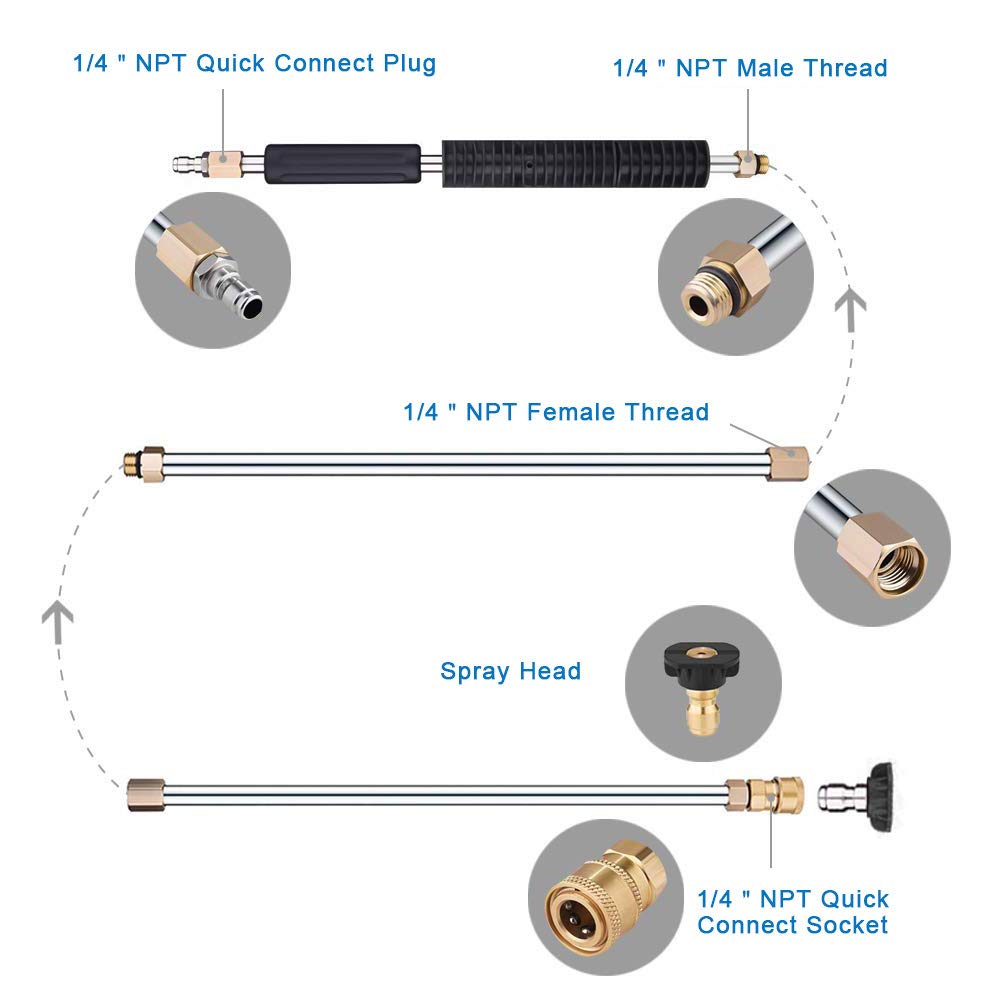 1/4 " NPT Quick Connect Plug

1/4 " NPT Male Thread

1/4 " NPT Female Thread

Spray Head

1/4 " NPT Quick Connect Socket