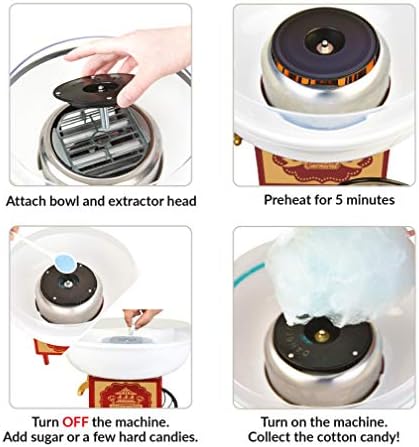 Attach bowl and extractor head

Preheat for 5 minutes

Turn OFF the machine.
Add sugar or a few hard candies.

Turn on the machine.
Collect the cotton candy!