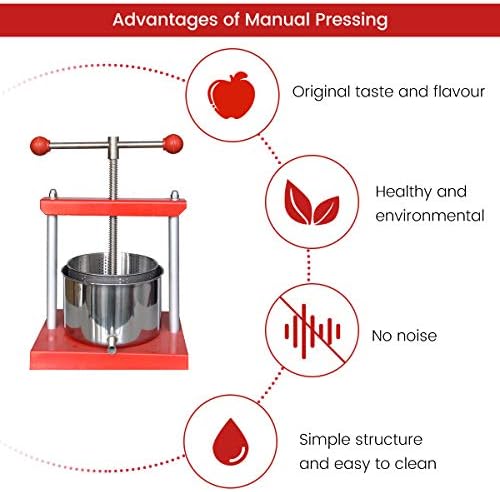 Advantages of Manual Pressing

Original taste and flavour

Healthy and environmental

No noise

Simple structure and easy to clean