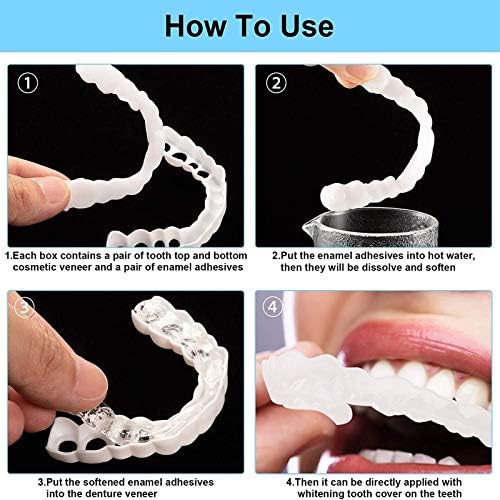 How To Use

①

1.Each box contains a pair of tooth top and bottom cosmetic veneer and a pair of enamel adhesives

②

2.Put the enamel adhesives into hot water, then they will be dissolve and soften

③

3.Put the softened enamel adhesives into the denture veneer

④

4.Then it can be directly applied with whitening tooth cover on the teeth