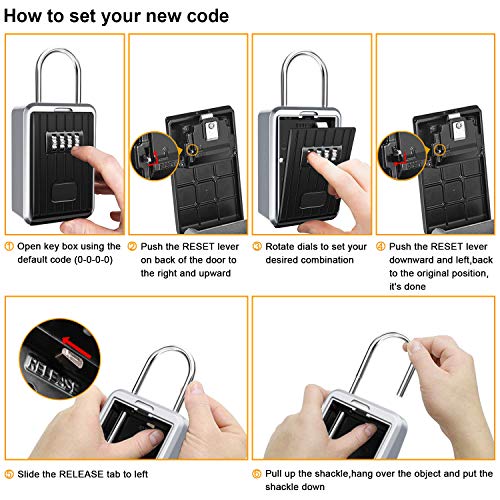 How to set your new code

① Open key box using the default code (0-0-0-0)

② Push the RESET lever on back of the door to the right and upward

③ Rotate dials to set your desired combination

④ Push the RESET lever downward and left,back to the original position, it's done

RELEASE

⑤ Slide the RELEASE tab to left

⑥ Pull up the shackle,hang over the object and put the shackle down