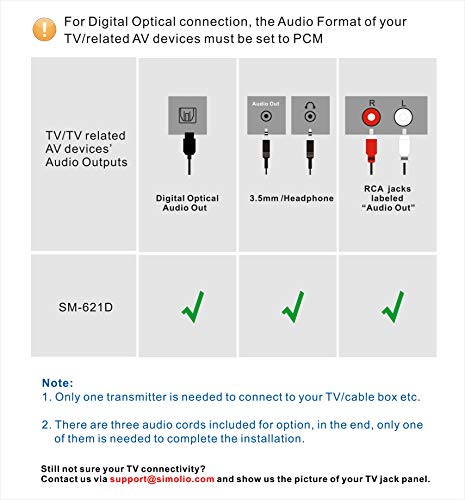 For Digital Optical connection, the Audio Format of your TV/related AV devices must be set to PCM

| TV/TV related AV devices' Audio Outputs | Digital Optical Audio Out | Audio Out 3.5mm /Headphone | R L RCA jacks labeled "Audio Out" |
|---|---|---|---|
| SM-621D | ✓ | ✓ | ✓ |

Note:
1. Only one transmitter is needed to connect to your TV/cable box etc.

2. There are three audio cords included for option, in the end, only one of them is needed to complete the installation.

Still not sure your TV connectivity?
Contact us via support@simolio.com and show us the picture of your TV jack panel.