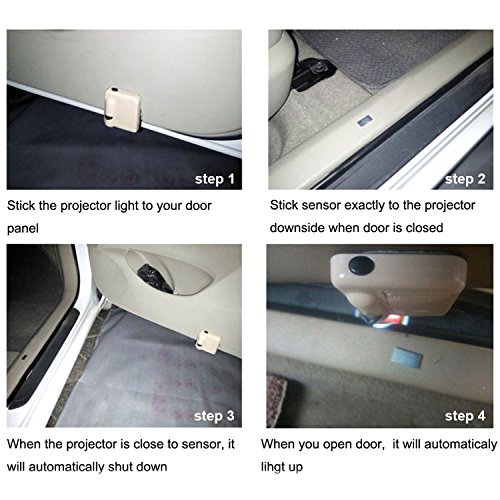 step 1

Stick the projector light to your door panel

step 2

Stick sensor exactly to the projector downside when door is closed

step 3

When the projector is close to sensor, it will automatically shut down

step 4

When you open door, it will automaticaly lihgt up