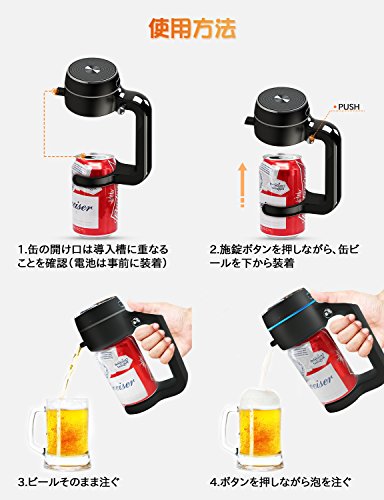 使用方法

PUSH

1.缶の開け口は導入槽に重なることを確認(電池は事前に装着)

2.施錠ボタンを押しながら、缶ビールを下から装着

3.ビールそのまま注ぐ

4.ボタンを押しながら泡を注ぐ