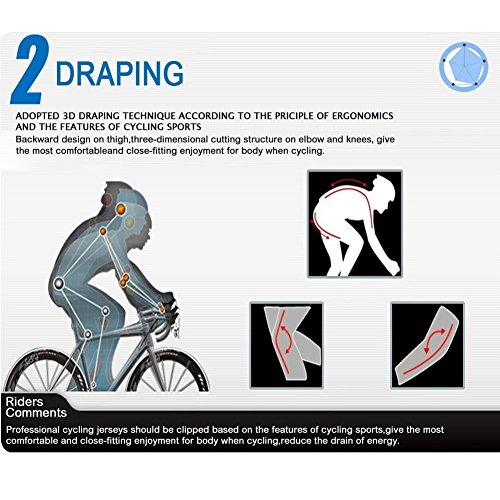 2 DRAPING

ADOPTED 3D DRAPING TECHNIQUE ACCORDING TO THE PRICIPLE OF ERGONOMICS AND THE FEATURES OF CYCLING SPORTS

Backward design on thigh,three-dimensional cutting structure on elbow and knees, give the most comfortableand close-fitting enjoyment for body when cycling.

Riders Comments

Professional cycling jerseys should be clipped based on the features of cycling sports,give the most comfortable and close-fitting enjoyment for body when cycling,reduce the drain of energy.